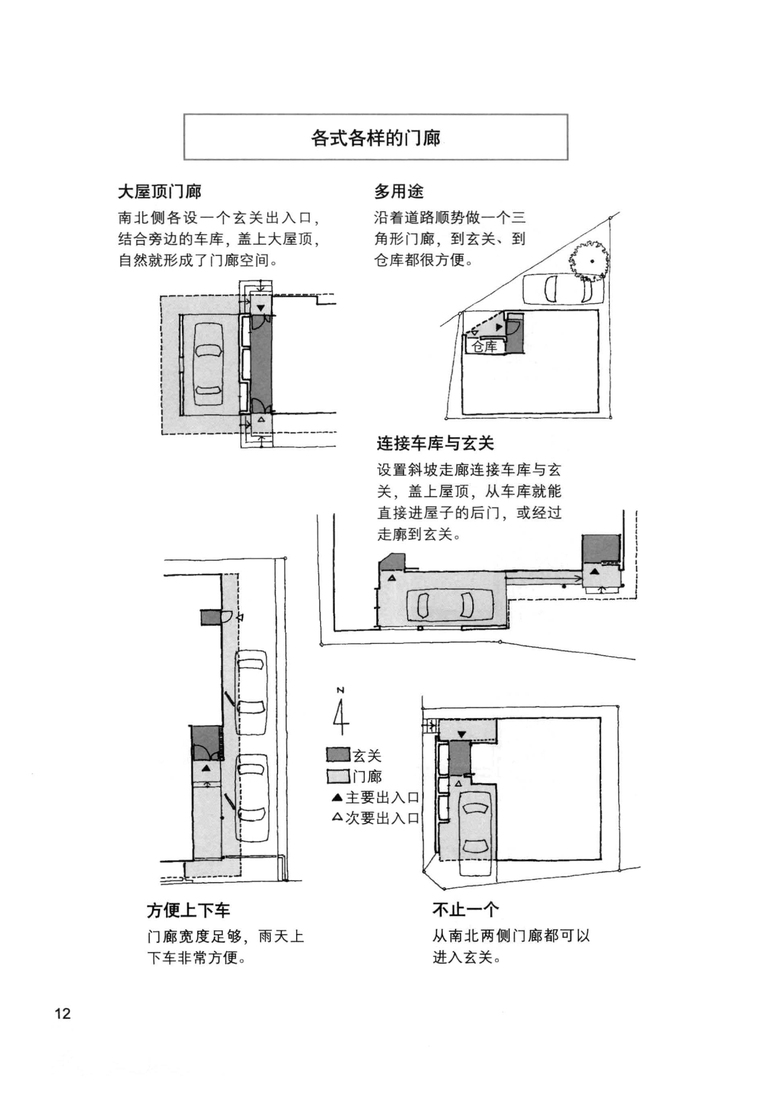 各式各样的门廊

大屋顶门廊
南北侧各设一个玄关出入口，结合旁边的车库，盖上大屋顶，自然就形成了门廊空间。

多用途
沿着道路顺势做一个三角形门廊，到玄关、到仓库都很方便。

仓库

连接车库与玄关
设置斜坡走廊连接车库与玄关，盖上屋顶，从车库就能直接进屋子的后门，或经过走廊到玄关。

N

玄关
门廊
▲主要出入口
△次要出入口

方便上下车
门廊宽度足够，雨天上下车非常方便。

不止一个
从南北两侧门廊都可以进入玄关。

12